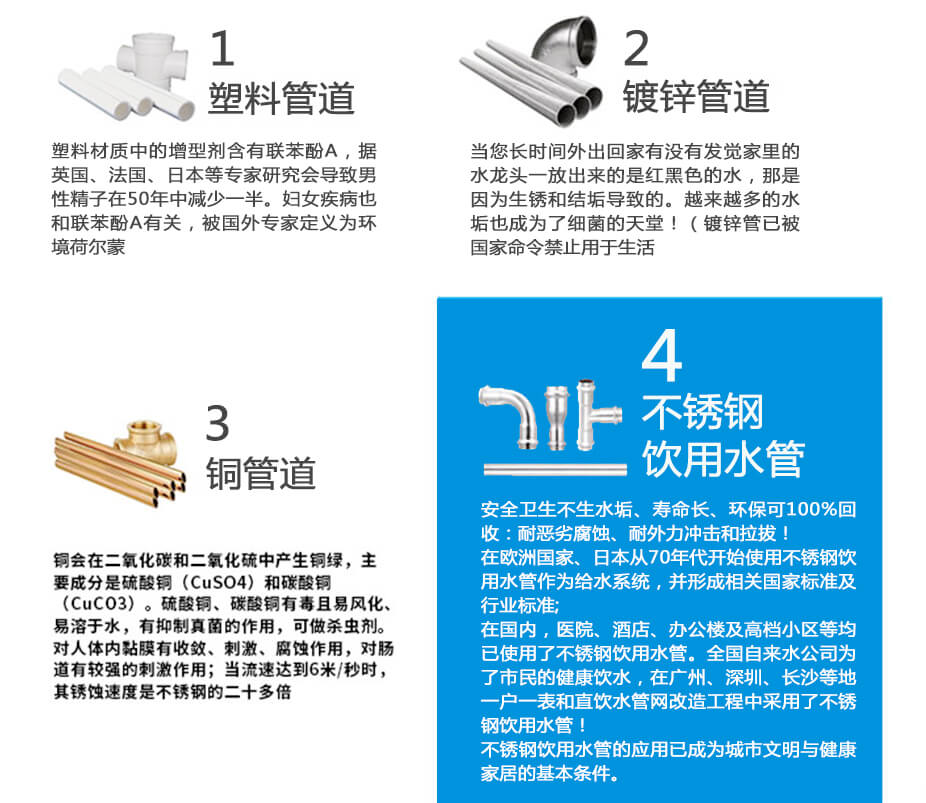 1
塑料管道

塑料材质中的增型剂含有联苯酚A，据英国、法国、日本等专家研究会导致男性精子在50年中减少一半。妇女疾病也和联苯酚A有关，被国外专家定义为环境荷尔蒙

2
镀锌管道

当您长时间外出回家有没有发觉家里的水龙头一放出来的是红黑色的水，那是因为生锈和结垢导致的。越来越多的水垢也成为了细菌的天堂！（镀锌管已被国家命令禁止用于生活

3
铜管道

铜会在二氧化碳和二氧化硫中产生铜绿，主要成分是硫酸铜（CuSO4）和碳酸铜（CuCO3）。硫酸铜、碳酸铜有毒且易风化、易溶于水，有抑制真菌的作用，可做杀虫剂。对人体内黏膜有收敛、刺激、腐蚀作用，对肠道有较强的刺激作用；当流速达到6米/秒时，其锈蚀速度是不锈钢的二十多倍

4
不锈钢
饮用水管

安全卫生不生水垢、寿命长、环保可100%回收：耐恶劣腐蚀、耐外力冲击和拉拔！
在欧洲国家、日本从70年代开始使用不锈钢饮用水管作为给水系统，并形成相关国家标准及行业标准;
在国内，医院、酒店、办公楼及高档小区等均已使用了不锈钢饮用水管。全国自来水公司为了市民的健康饮水，在广州、深圳、长沙等地一户一表和直饮水管网改造工程中采用了不锈钢饮用水管！
不锈钢饮用水管的应用已成为城市文明与健康家居的基本条件。